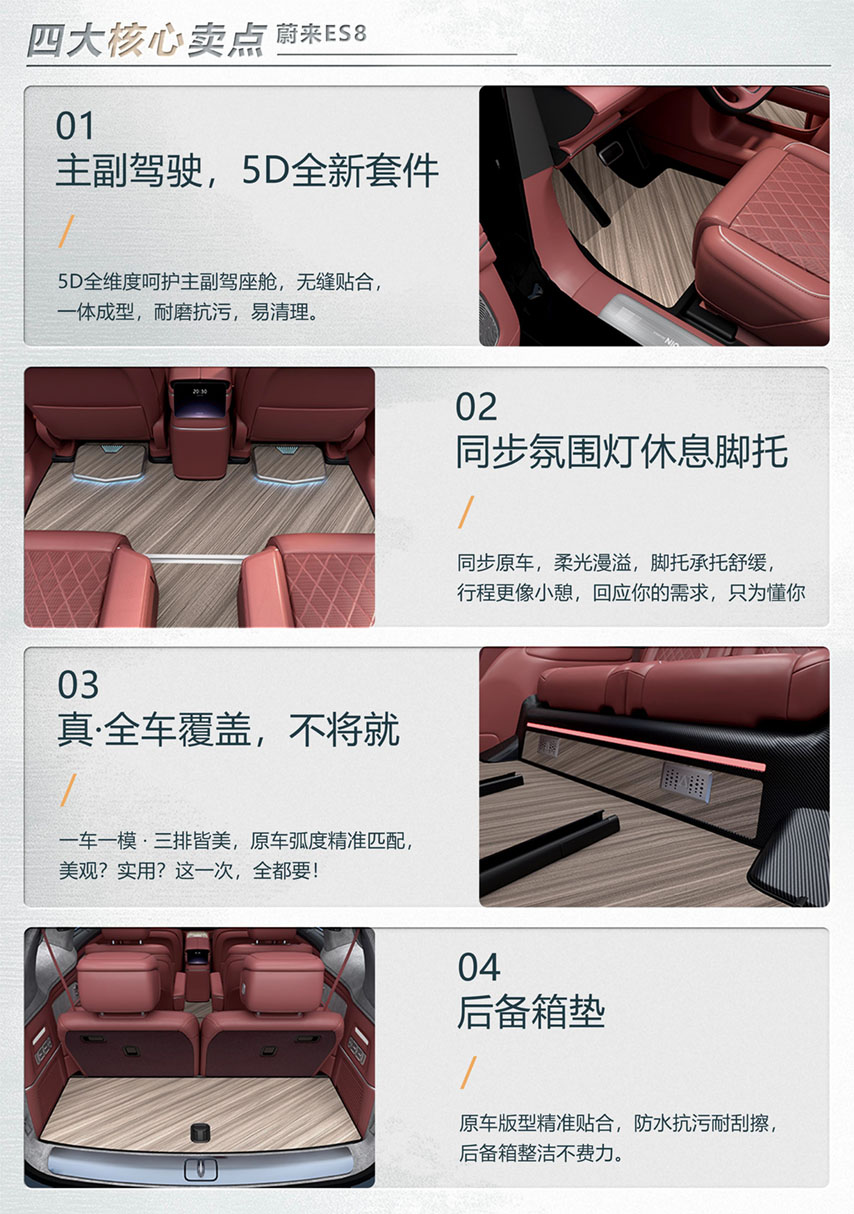 四大核心卖点 蔚来ES8

01
主副驾驶，5D全新套件
/
5D全维度呵护主副驾座舱，无缝贴合，一体成型，耐磨抗污，易清理。

20:30

02
同步氛围灯休息脚托
/
同步原车，柔光漫溢，脚托承托舒缓，行程更像小憩，回应你的需求，只为懂你

03
真·全车覆盖，不将就
/
一车一模 · 三排皆美，原车弧度精准匹配，美观？实用？这一次，全都要！

04
后备箱垫
/
原车版型精准贴合，防水抗污耐刮擦，后备箱整洁不费力。