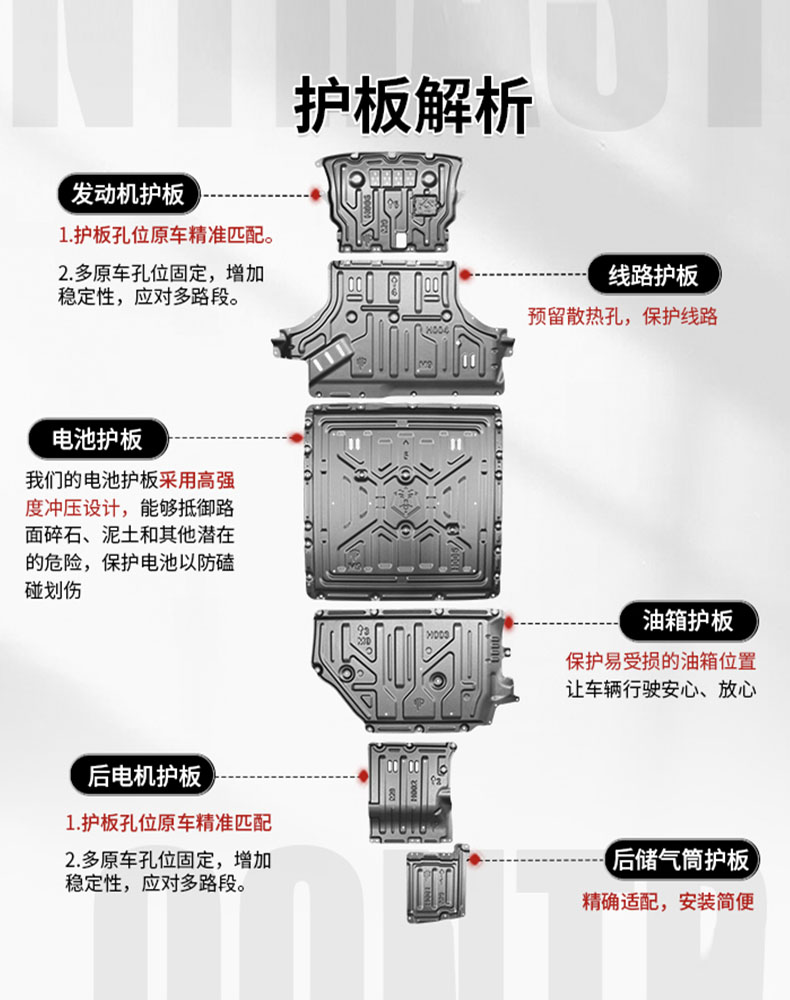 护板解析

发动机护板

1.护板孔位原车精准匹配。

2.多原车孔位固定，增加稳定性，应对多路段。

线路护板

预留散热孔，保护线路

电池护板

我们的电池护板采用高强度冲压设计，能够抵御路面碎石、泥土和其他潜在的危险，保护电池以防磕碰划伤

油箱护板

保护易受损的油箱位置

让车辆行驶安心、放心

后电机护板

1.护板孔位原车精准匹配

2.多原车孔位固定，增加稳定性，应对多路段。

后储气筒护板

精确适配，安装简便